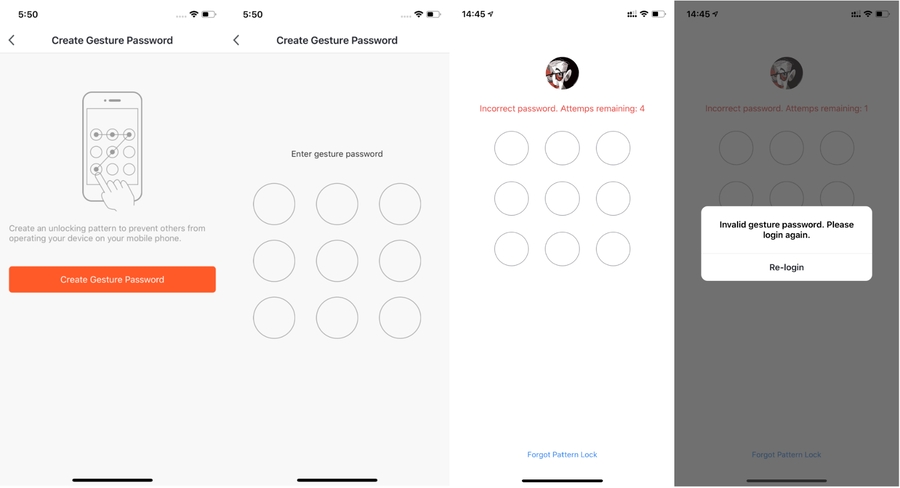 5:50

Create Gesture Password

Create an unlocking pattern to prevent others from operating your device on your mobile phone.

Create Gesture Password

5:50

Create Gesture Password

Enter gesture password

14:45

Incorrect password. Attemps remaining: 4

Forgot Pattern Lock

14:45

Incorrect password. Attemps remaining: 1

Invalid gesture password. Please login again.

Re-login

Forgot Pattern Lock