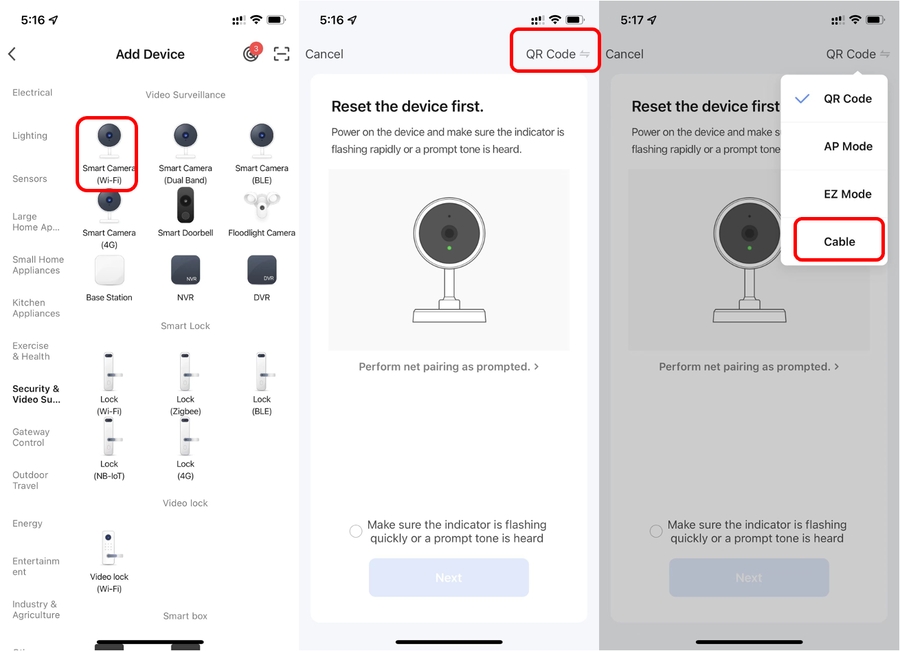 5:16

Add Device

3

Electrical

Lighting

Sensors

Large Home Ap...

Small Home Appliances

Kitchen Appliances

Exercise & Health

Security & Video Su...

Gateway Control

Outdoor Travel

Energy

Entertainm ent

Industry & Agriculture

Video Surveillance

Smart Camera (Wi-Fi)

Smart Camera (Dual Band)

Smart Camera (BLE)

Smart Camera (4G)

Smart Doorbell

Floodlight Camera

Base Station

NVR

NVR

DVR

DVR

Smart Lock

Lock (Wi-Fi)

Lock (Zigbee)

Lock (BLE)

Lock (NB-IoT)

Lock (4G)

Video lock

Video lock (Wi-Fi)

Smart box

5:16

Cancel

QR Code

Reset the device first.

Power on the device and make sure the indicator is flashing rapidly or a prompt tone is heard.

Perform net pairing as prompted. >

Make sure the indicator is flashing quickly or a prompt tone is heard

Next

5:17

Cancel

QR Code

Reset the device first

Power on the device and make s flashing rapidly or a prompt tone

QR Code

AP Mode

EZ Mode

Cable

Perform net pairing as prompted. >

Make sure the indicator is flashing quickly or a prompt tone is heard

Next